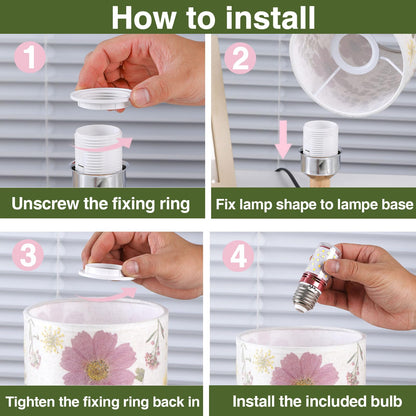 How to install

1

Unscrew the fixing ring

2

Fix lamp shape to lampe base

3

Tighten the fixing ring back in

4

Install the included bulb