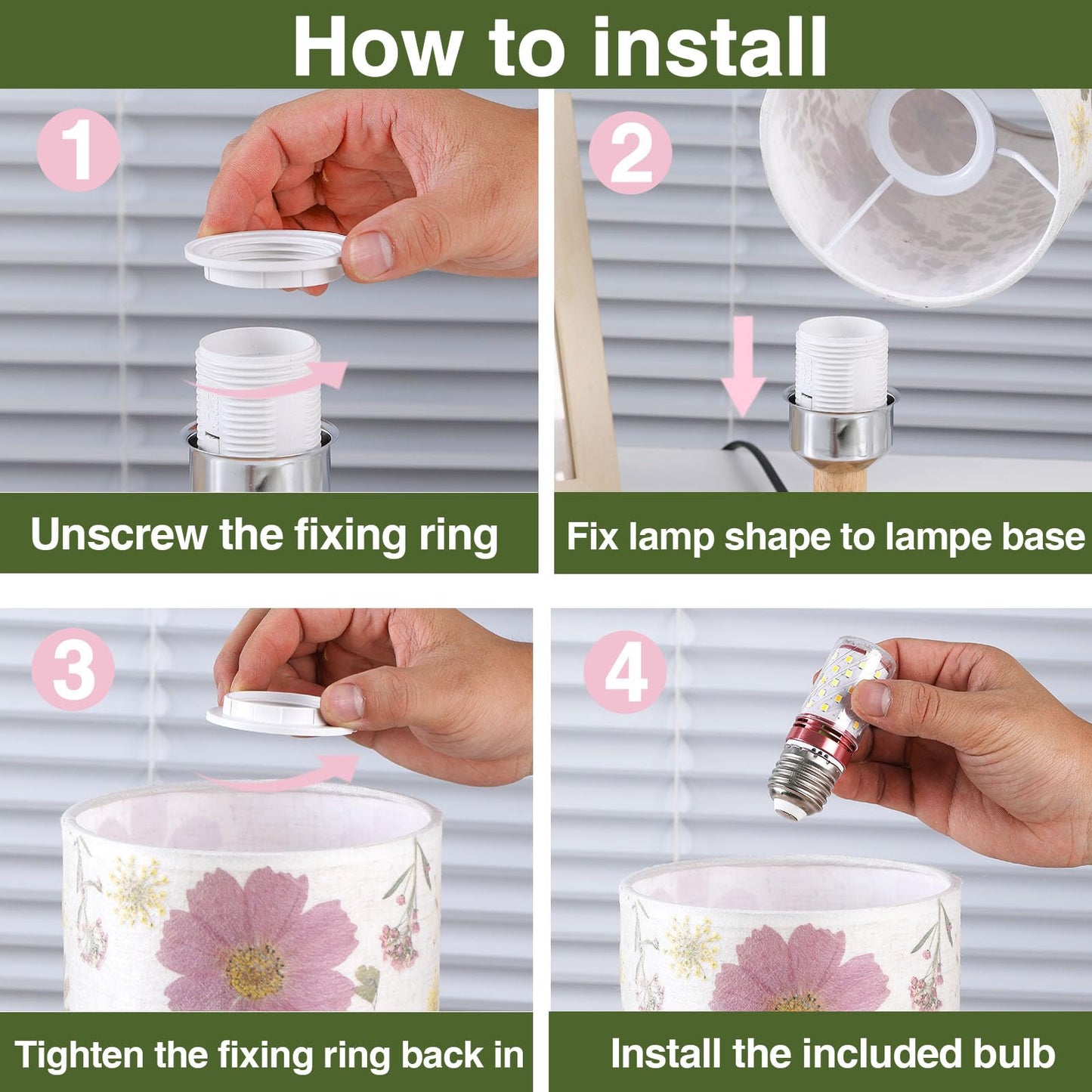 How to install

1

Unscrew the fixing ring

2

Fix lamp shape to lampe base

3

Tighten the fixing ring back in

4

Install the included bulb